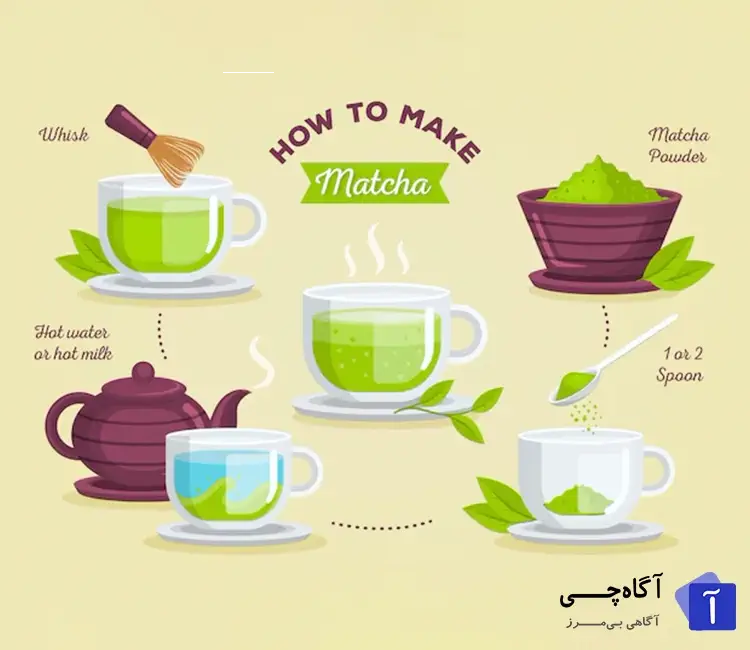 HOW TO MAKE
Matcha

Whisk

Matcha Powder

Hot water or hot milk

1 or 2 Spoon

آگاه‌چی
آگاهی بی‌مرز

آ